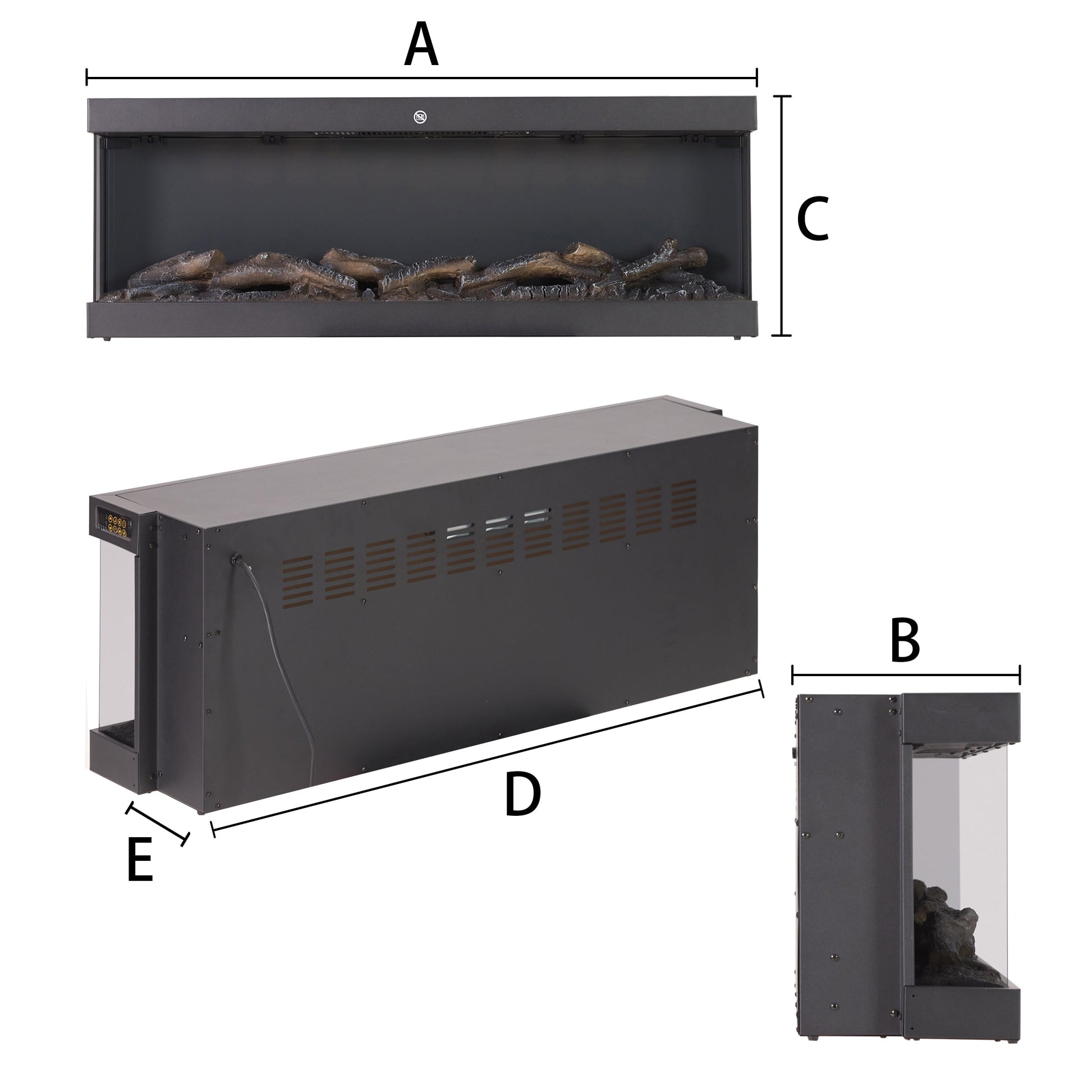 A

C

B

D

E